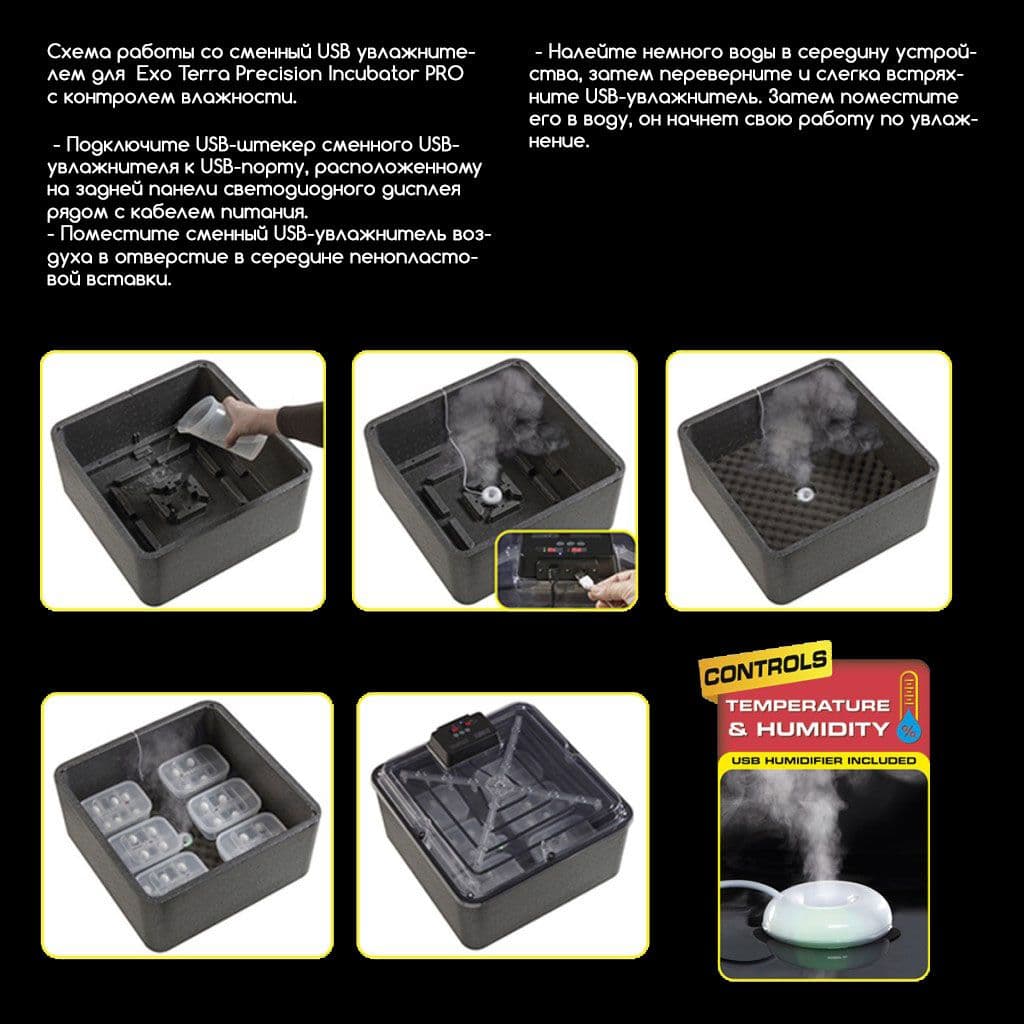 Схема работы со сменный USB увлажнителем для Exo Terra Precision Incubator PRO с контролем влажности.

- Подключите USB-штекер сменного USB-увлажнителя к USB-порту, расположенному на задней панели светодиодного дисплея рядом с кабелем питания.
- Поместите сменный USB-увлажнитель воздуха в отверстие в середине пенопластовой вставки.

- Налейте немного воды в середину устройства, затем переверните и слегка встряхните USB-увлажнитель. Затем поместите его в воду, он начнет свою работу по увлажнение.

CONTROLS
TEMPERATURE & HUMIDITY
%
USB HUMIDIFIER INCLUDED